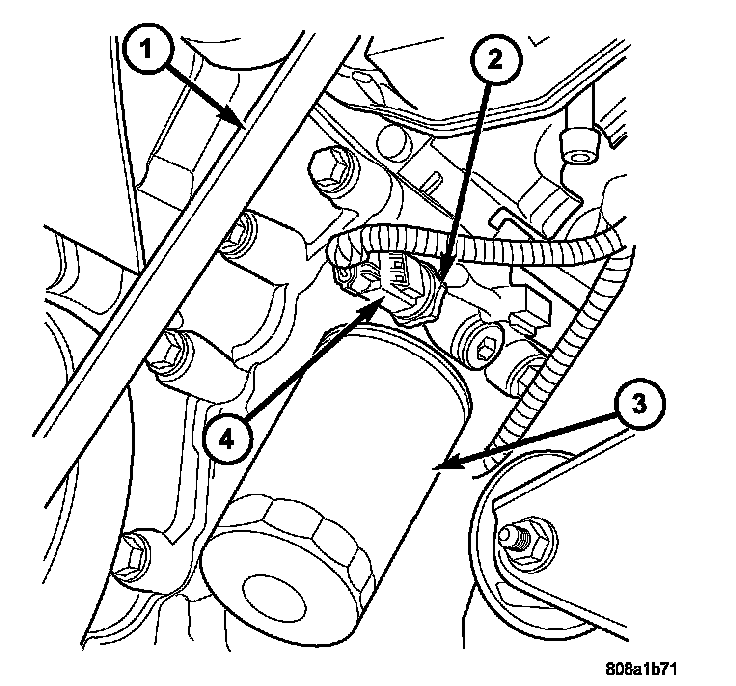 1
2
3
4
808a1b71