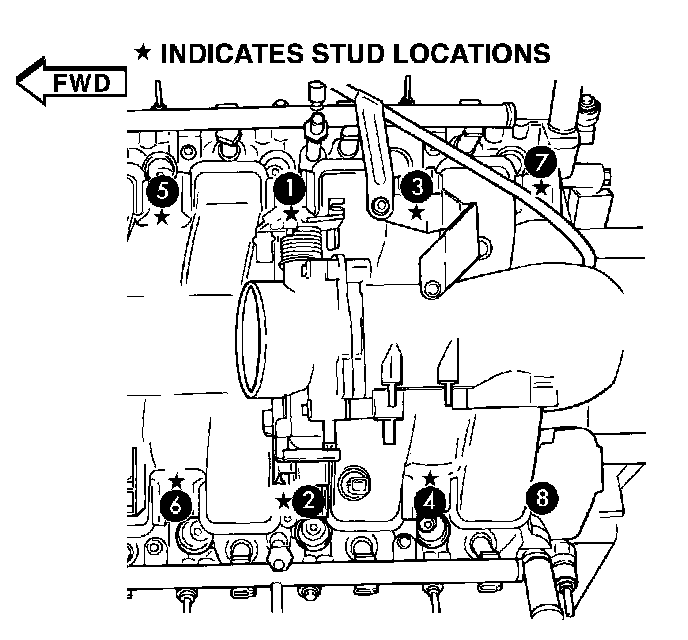 ★ INDICATES STUD LOCATIONS

FWD

5
★
1
★
3
★
7
★

★
6
★ 2
★
4
8