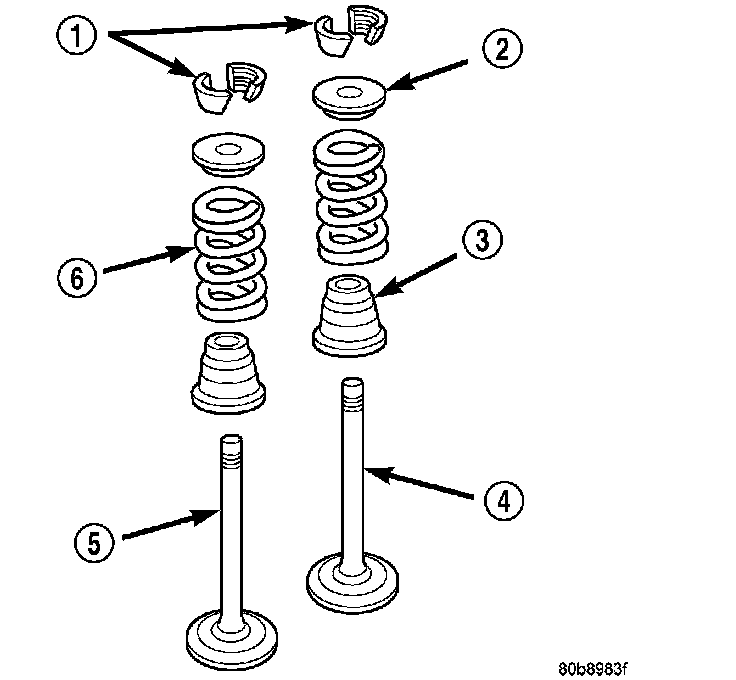 1
2
6
3
4
5
80b8983f