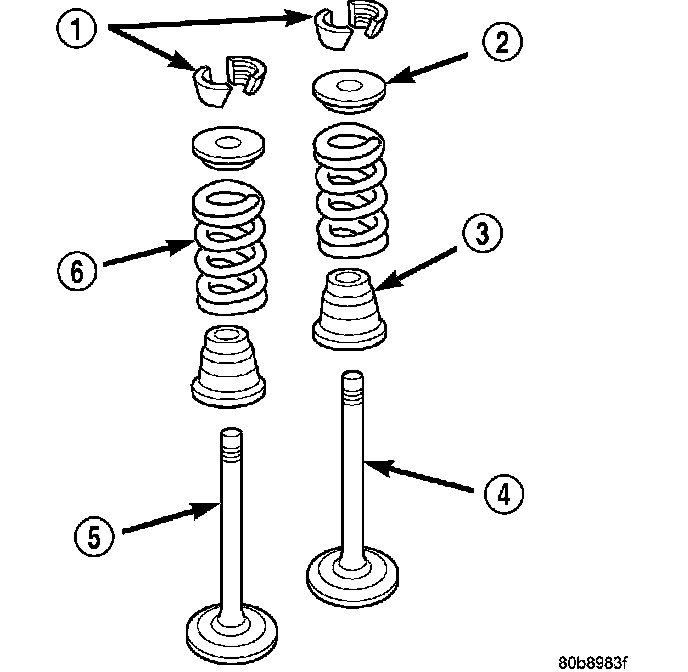 1
2
6
3
4
5
80b8983f