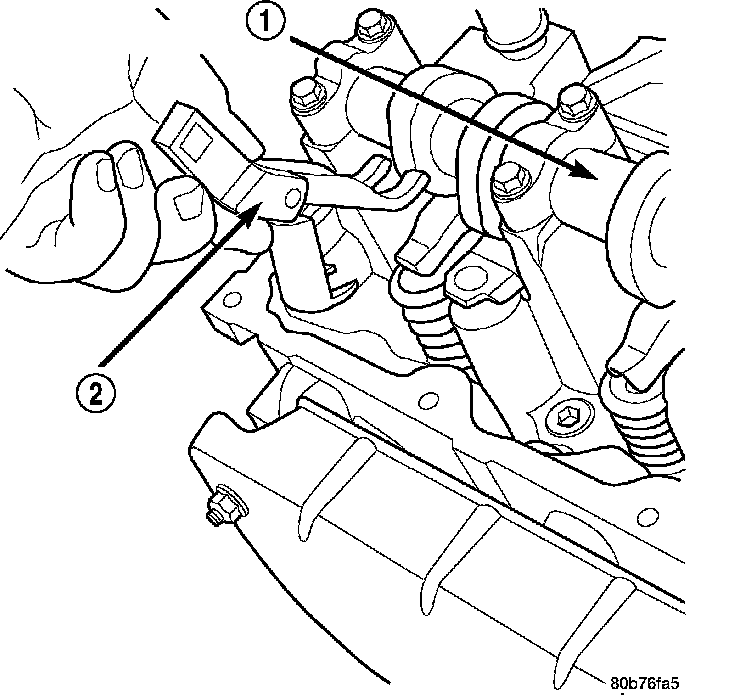 1
2
80b76fa5