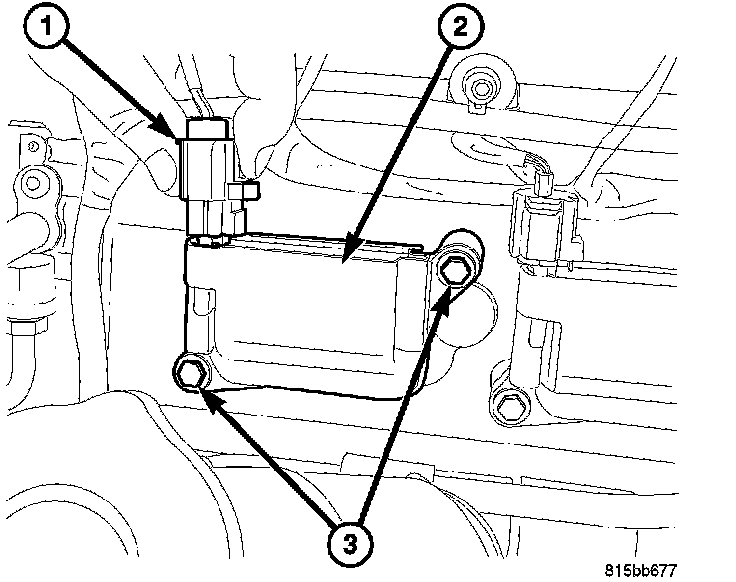 1
2
3
815bb677