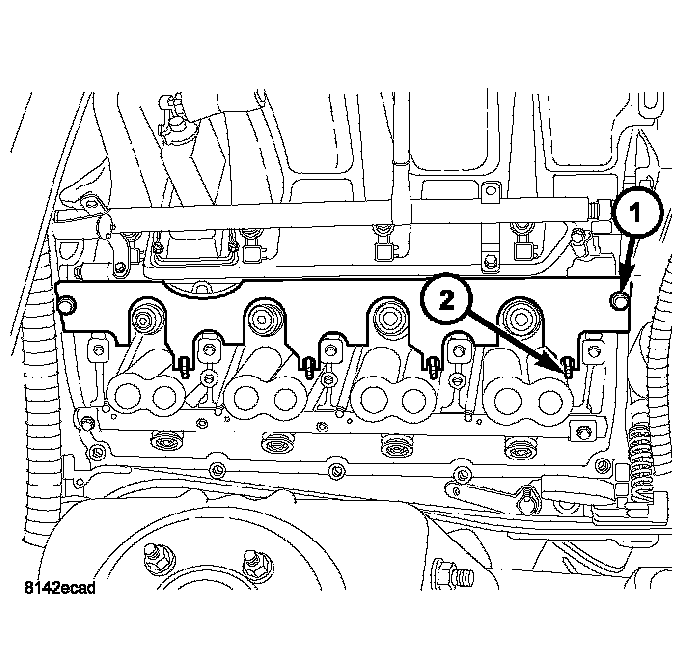 1

2

8142ecad