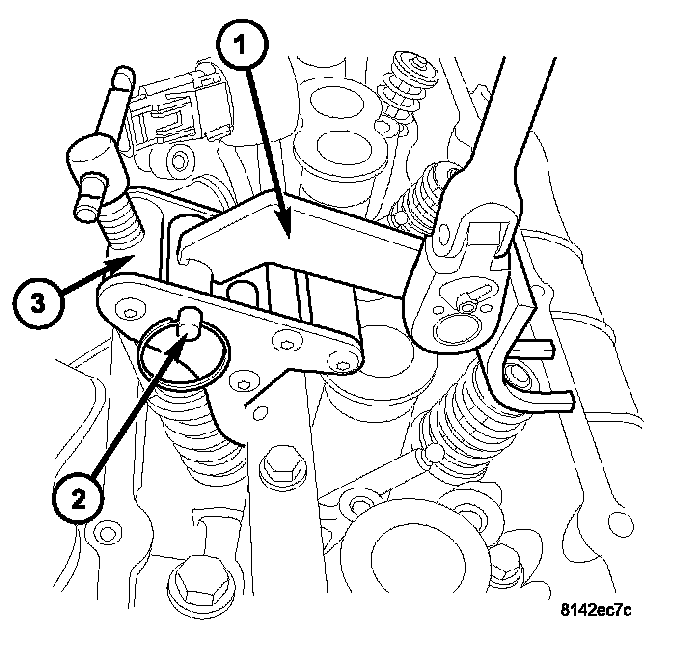 1
3
2
8142ec7c