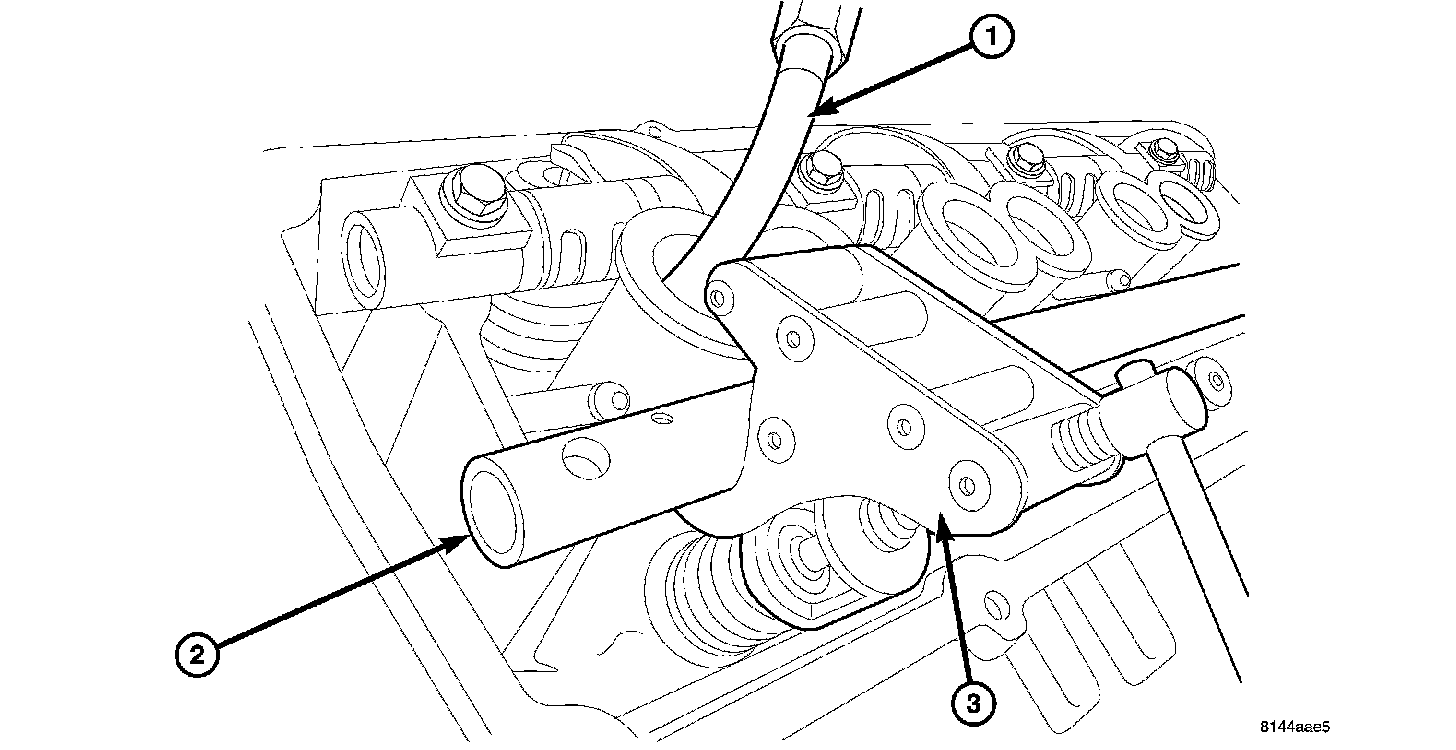 1
2
3
8144aae5