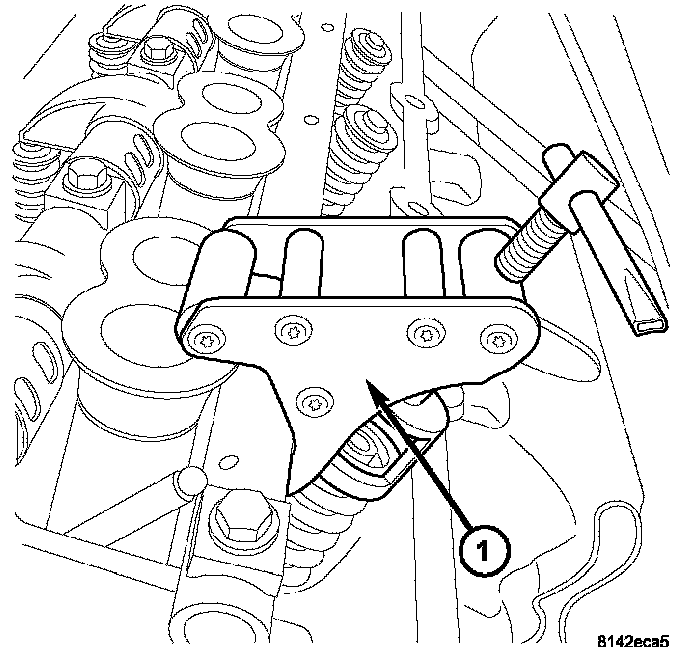 1

8142eca5