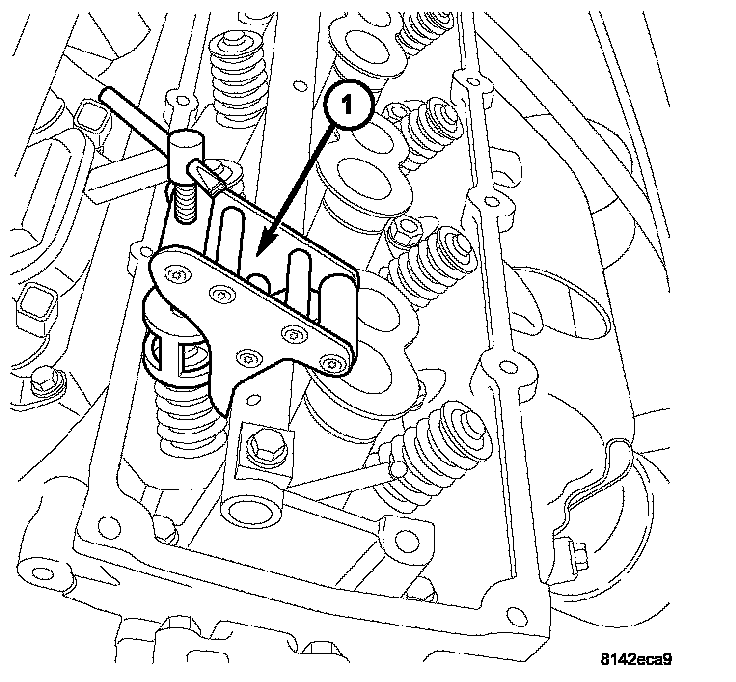 1

8142eca9