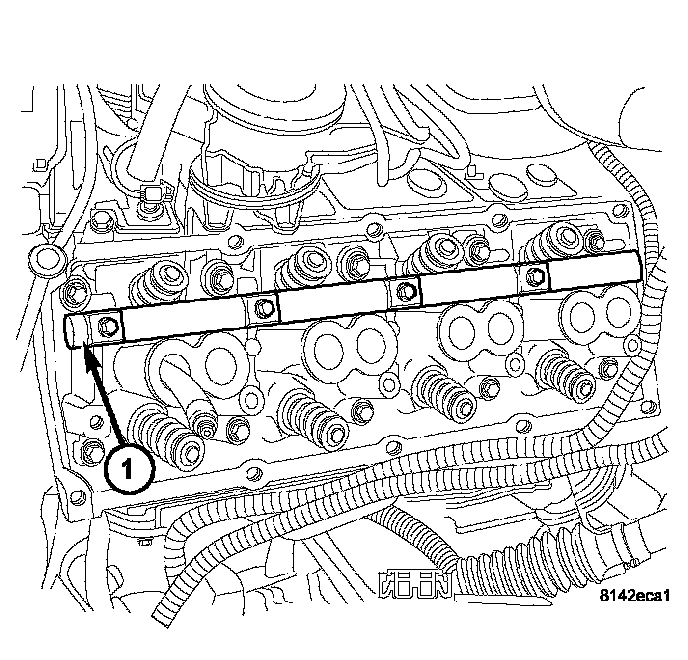 1

8142eca1