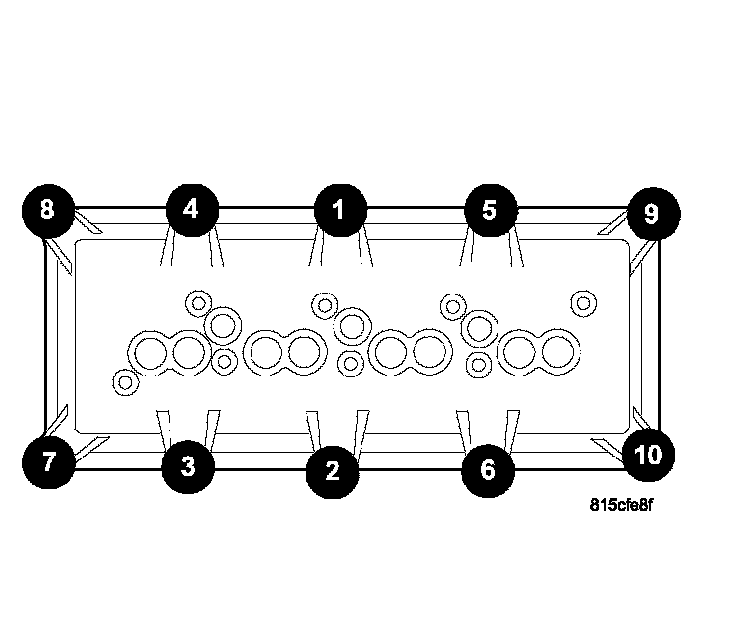 8
4
1
5
9
7
3
2
6
10
815cfe8f