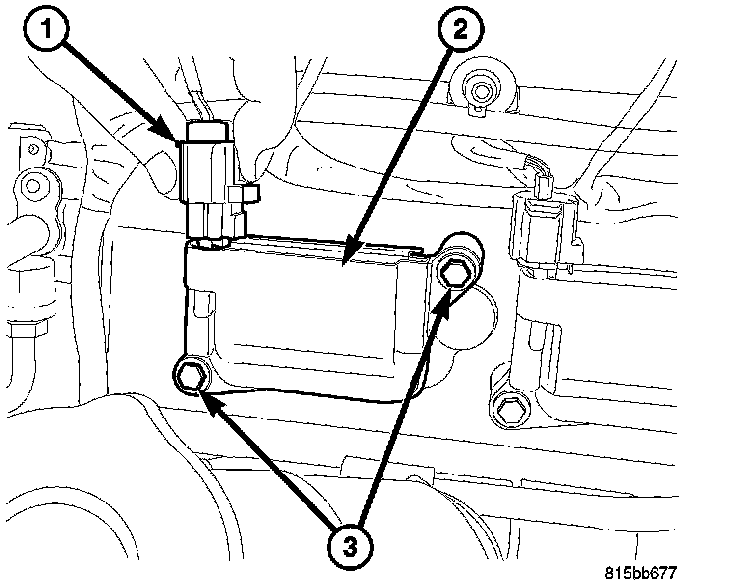 1
2
3
815bb677