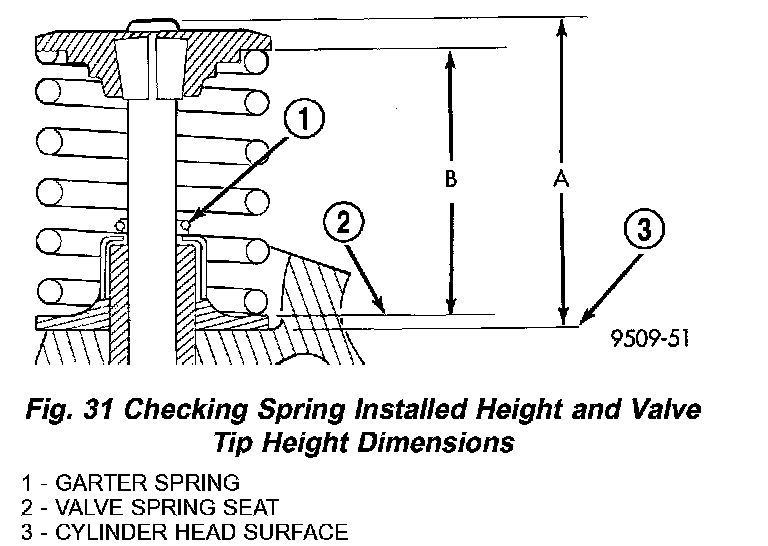 1
B
A
2
3
9509-51

Fig. 31 Checking Spring Installed Height and Valve Tip Height Dimensions

1 - GARTER SPRING
2 - VALVE SPRING SEAT
3 - CYLINDER HEAD SURFACE