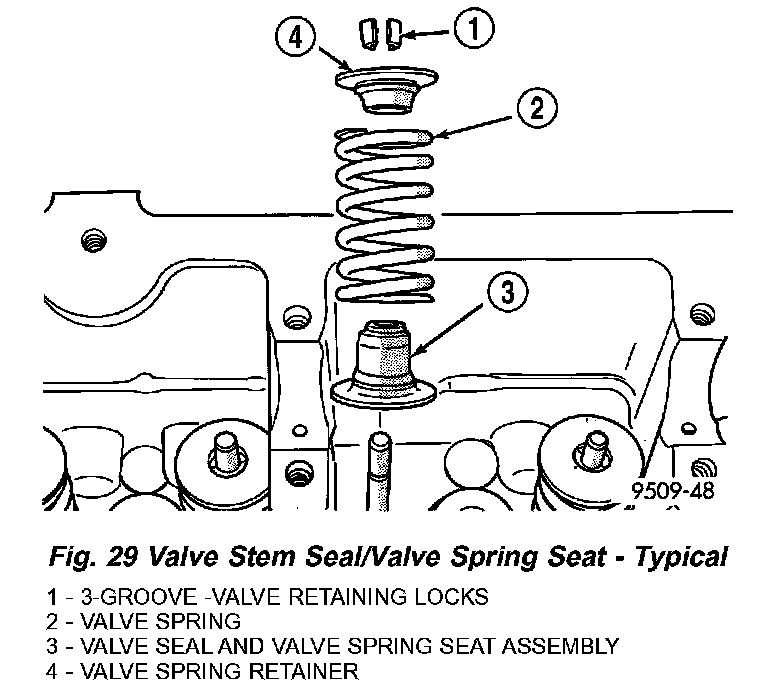 4
1
2
3
9509-48

Fig. 29 Valve Stem Seal/Valve Spring Seat - Typical

1 - 3-GROOVE -VALVE RETAINING LOCKS
2 - VALVE SPRING
3 - VALVE SEAL AND VALVE SPRING SEAT ASSEMBLY
4 - VALVE SPRING RETAINER