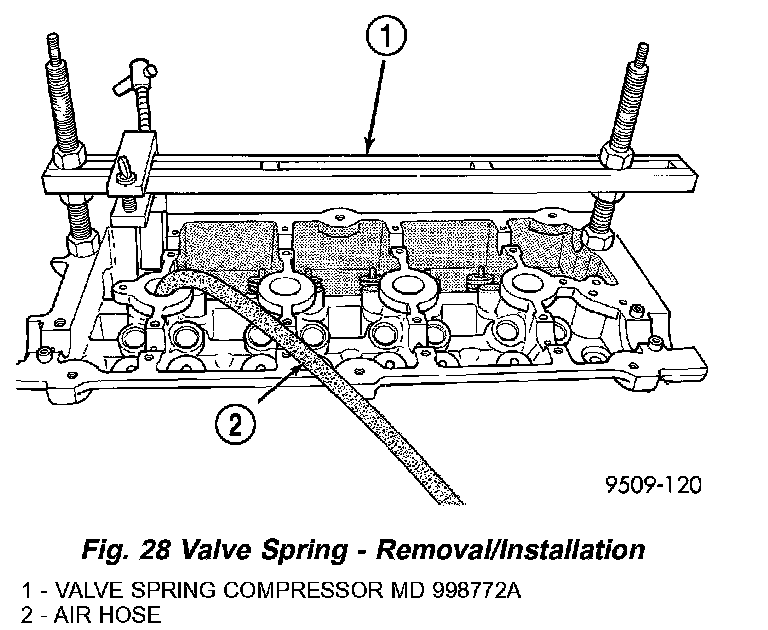 1

2

9509-120

Fig. 28 Valve Spring - Removal/Installation

1 - VALVE SPRING COMPRESSOR MD 998772A
2 - AIR HOSE