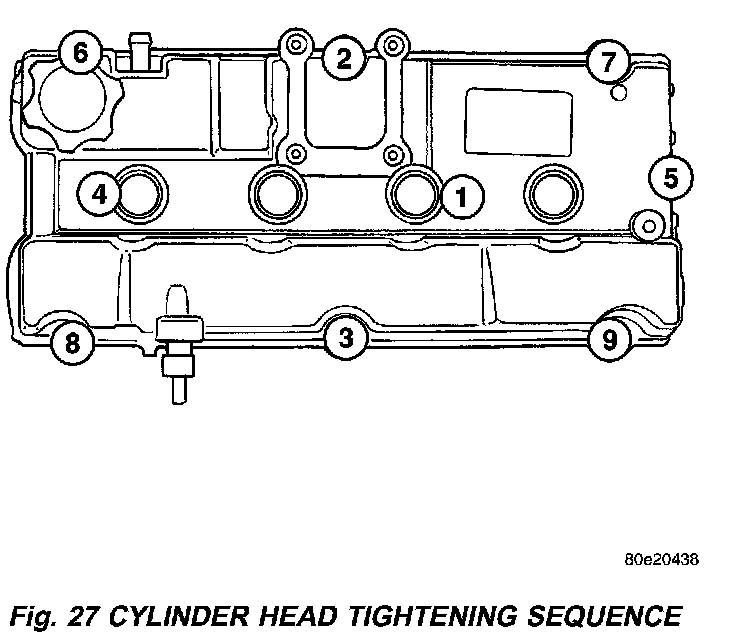 6
2
7
4
1
5
8
3
9

80e20438

Fig. 27 CYLINDER HEAD TIGHTENING SEQUENCE