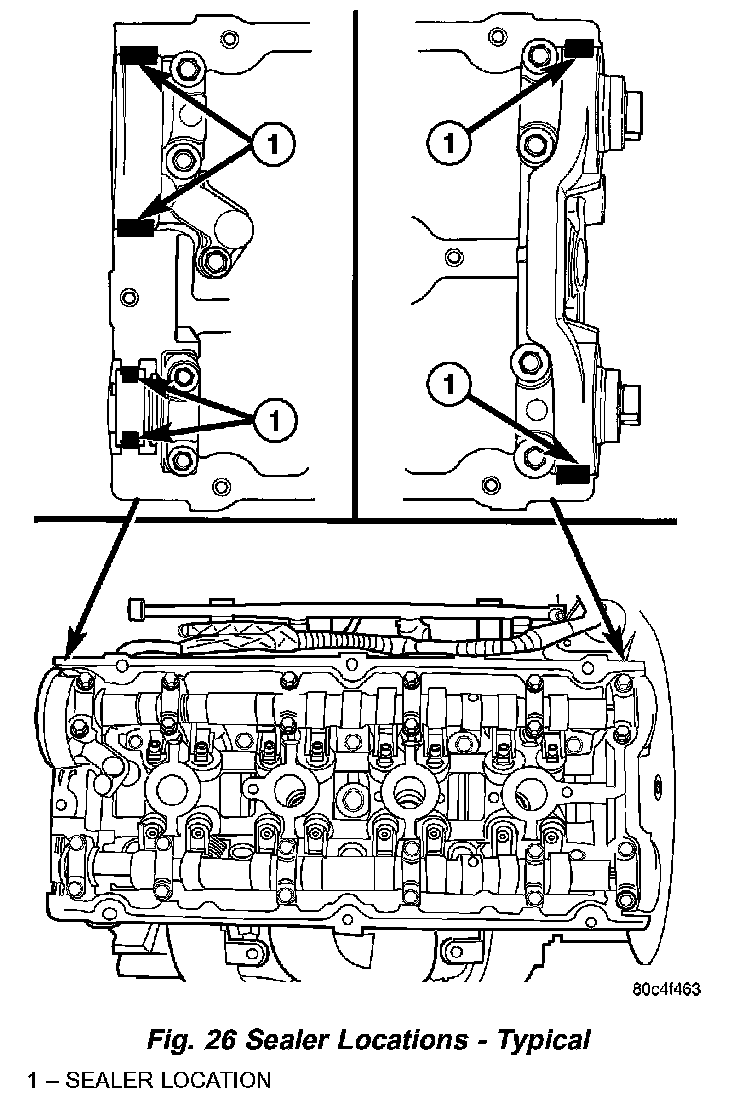 1

1

1

1

80c4f463

Fig. 26 Sealer Locations - Typical

1 – SEALER LOCATION