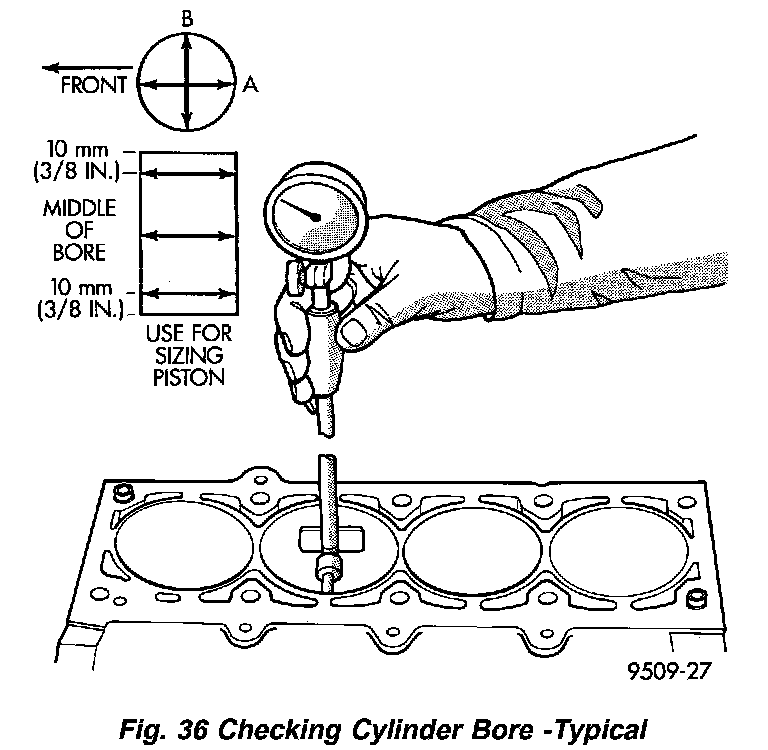 B

FRONT

A

10 mm
(3/8 IN.)

MIDDLE
OF
BORE

10 mm
(3/8 IN.)

USE FOR
SIZING
PISTON

9509-27

Fig. 36 Checking Cylinder Bore -Typical