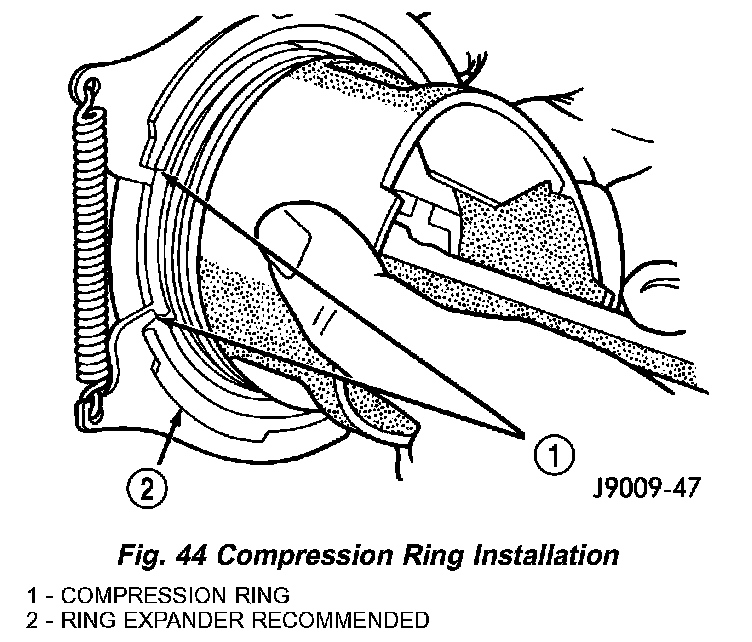 1

2

J9009-47

Fig. 44 Compression Ring Installation

1 - COMPRESSION RING
2 - RING EXPANDER RECOMMENDED