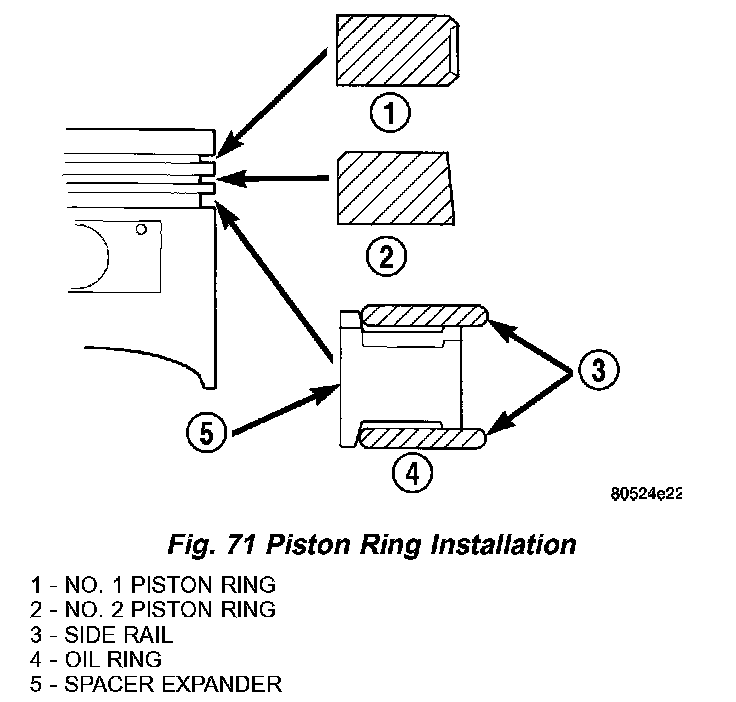 1

2

3

5

4

80524e22

Fig. 71 Piston Ring Installation

1 - NO. 1 PISTON RING
2 - NO. 2 PISTON RING
3 - SIDE RAIL
4 - OIL RING
5 - SPACER EXPANDER