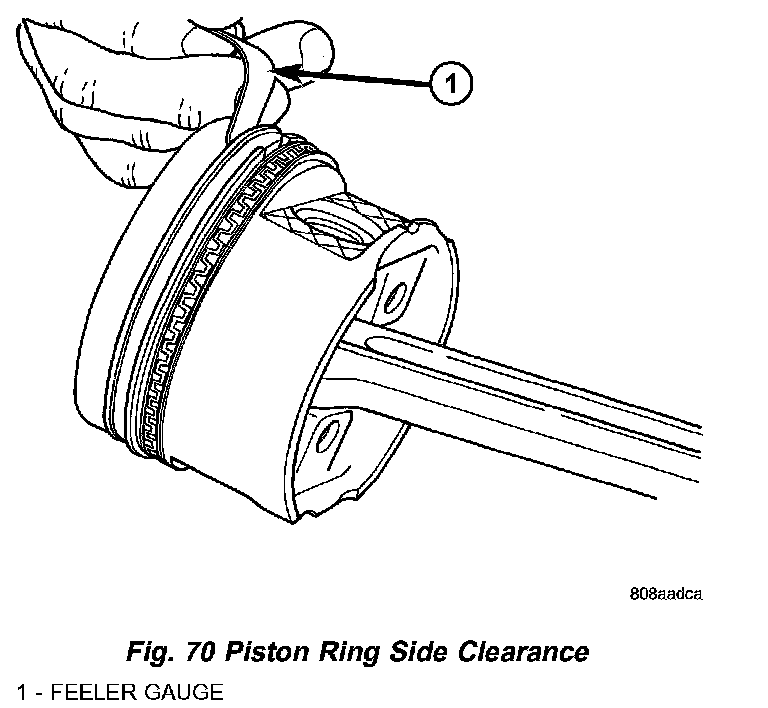 1

808aadca

Fig. 70 Piston Ring Side Clearance

1 - FEELER GAUGE