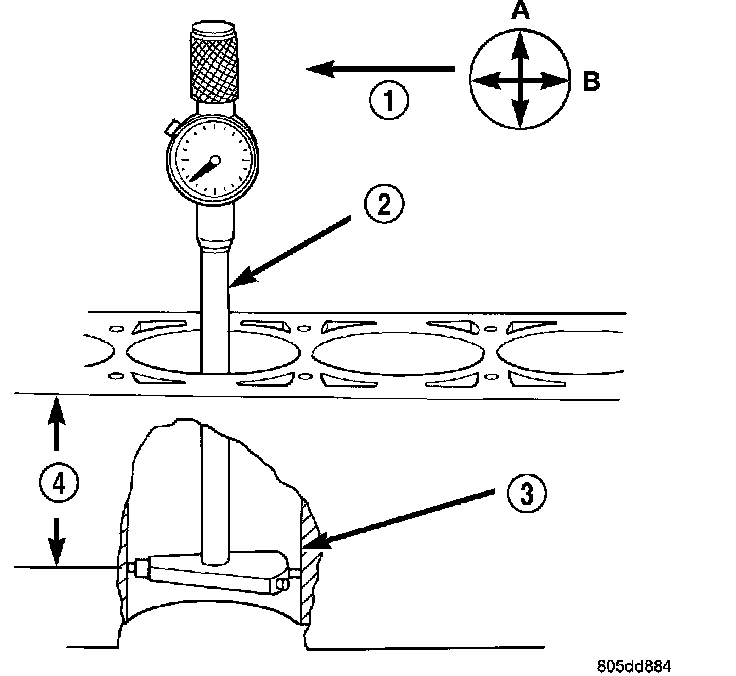 A
B
1
2
3
4
805dd884