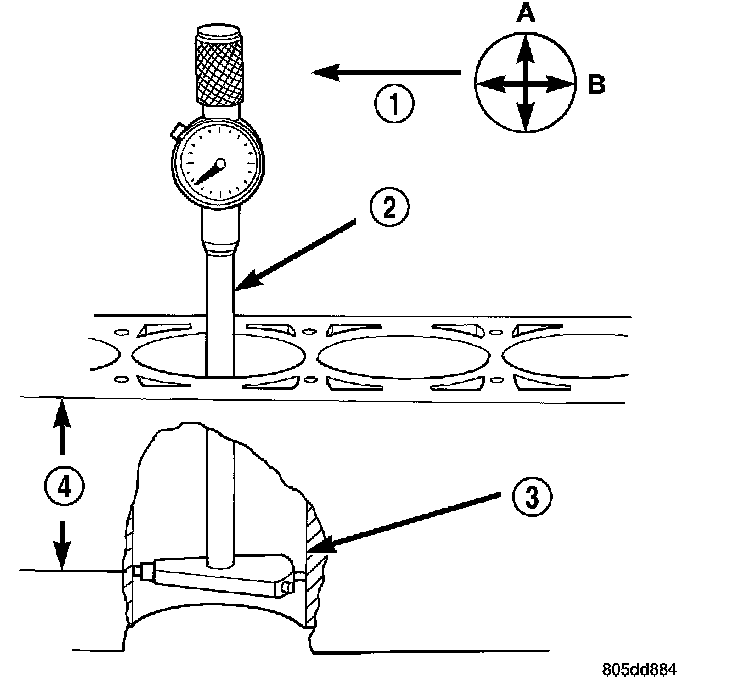 A
B
1
2
3
4
805dd884