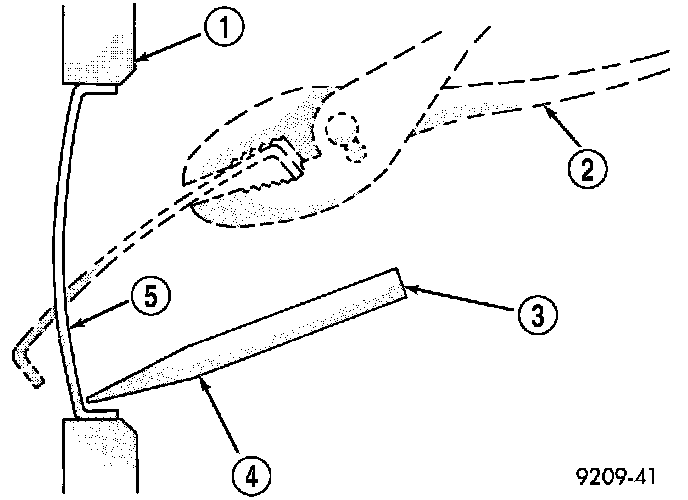 1
2
5
3
4
9209-41