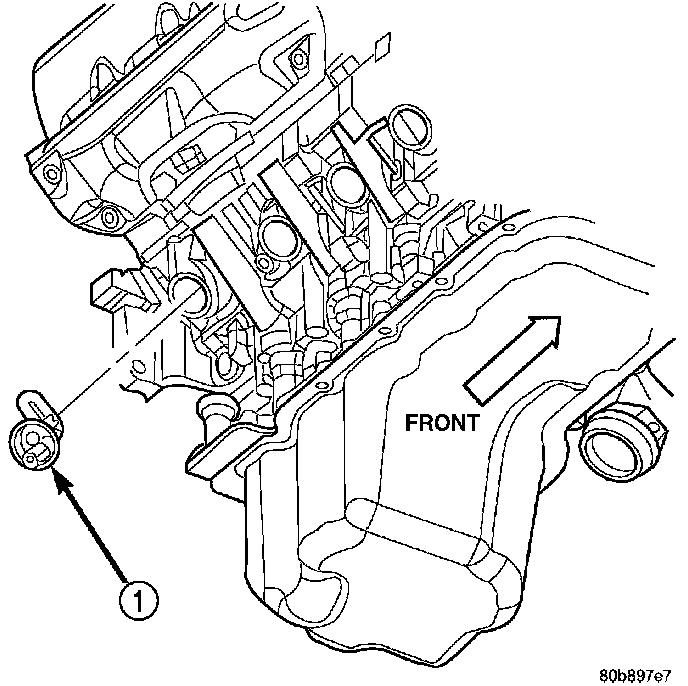 FRONT

1

80b897e7