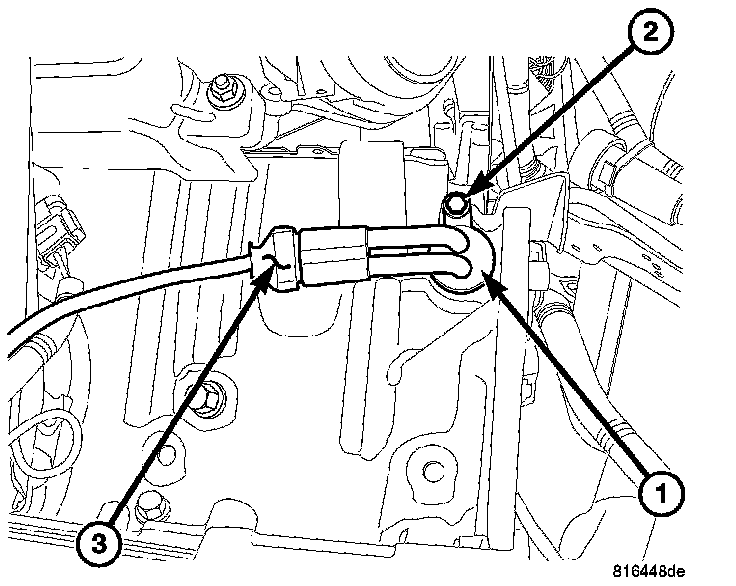 2
1
3
816448de