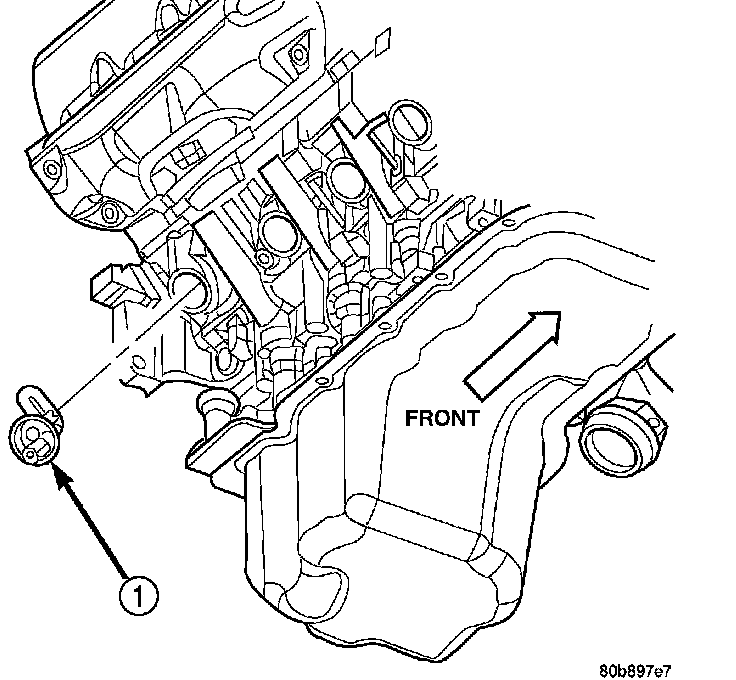 FRONT

1

80b897e7