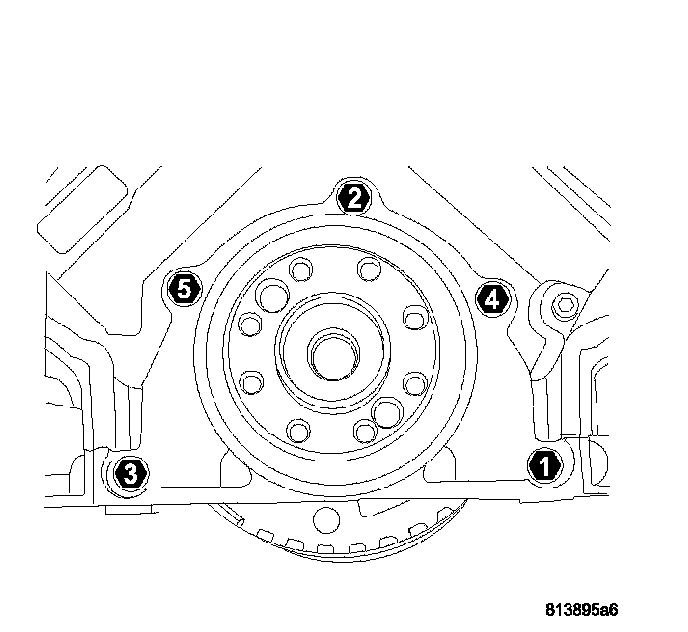 2
5
4
3
1
813895a6