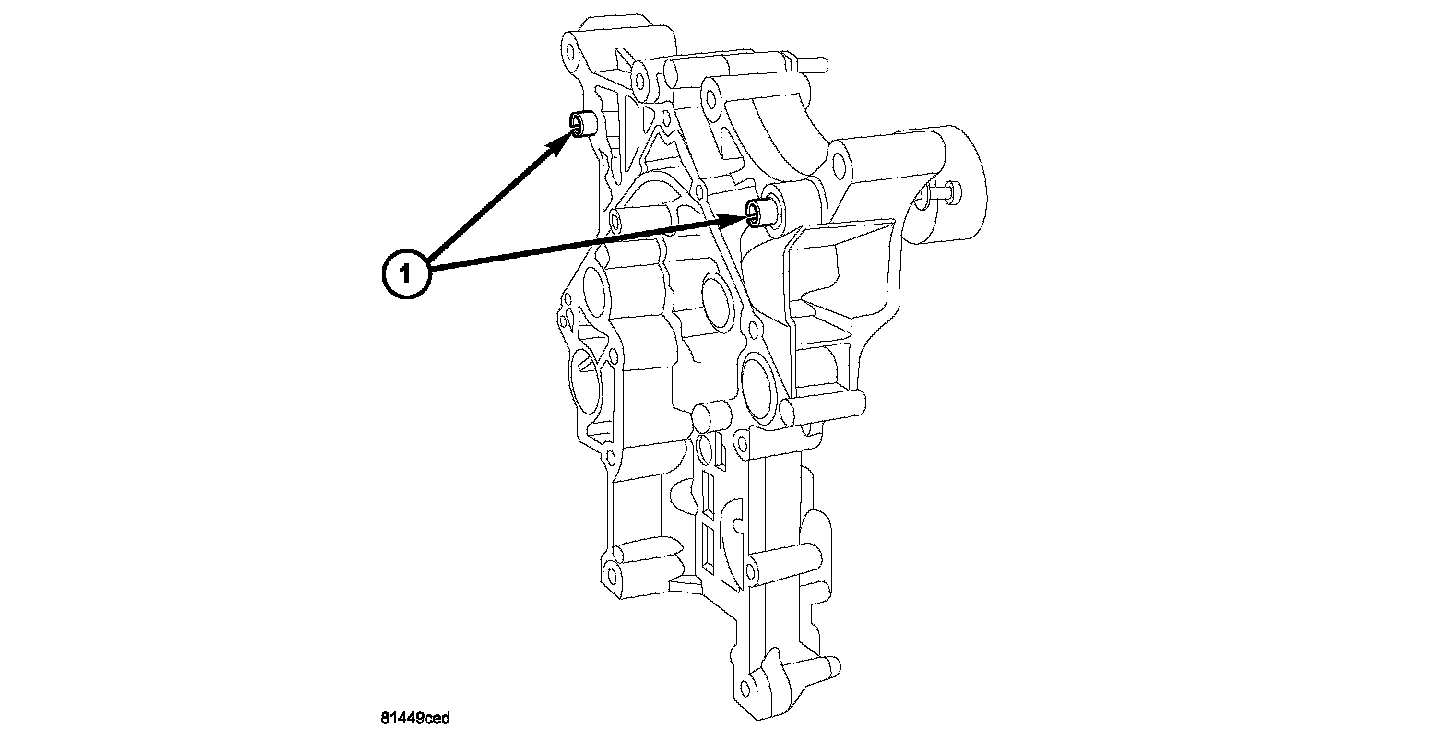 1

81449ced