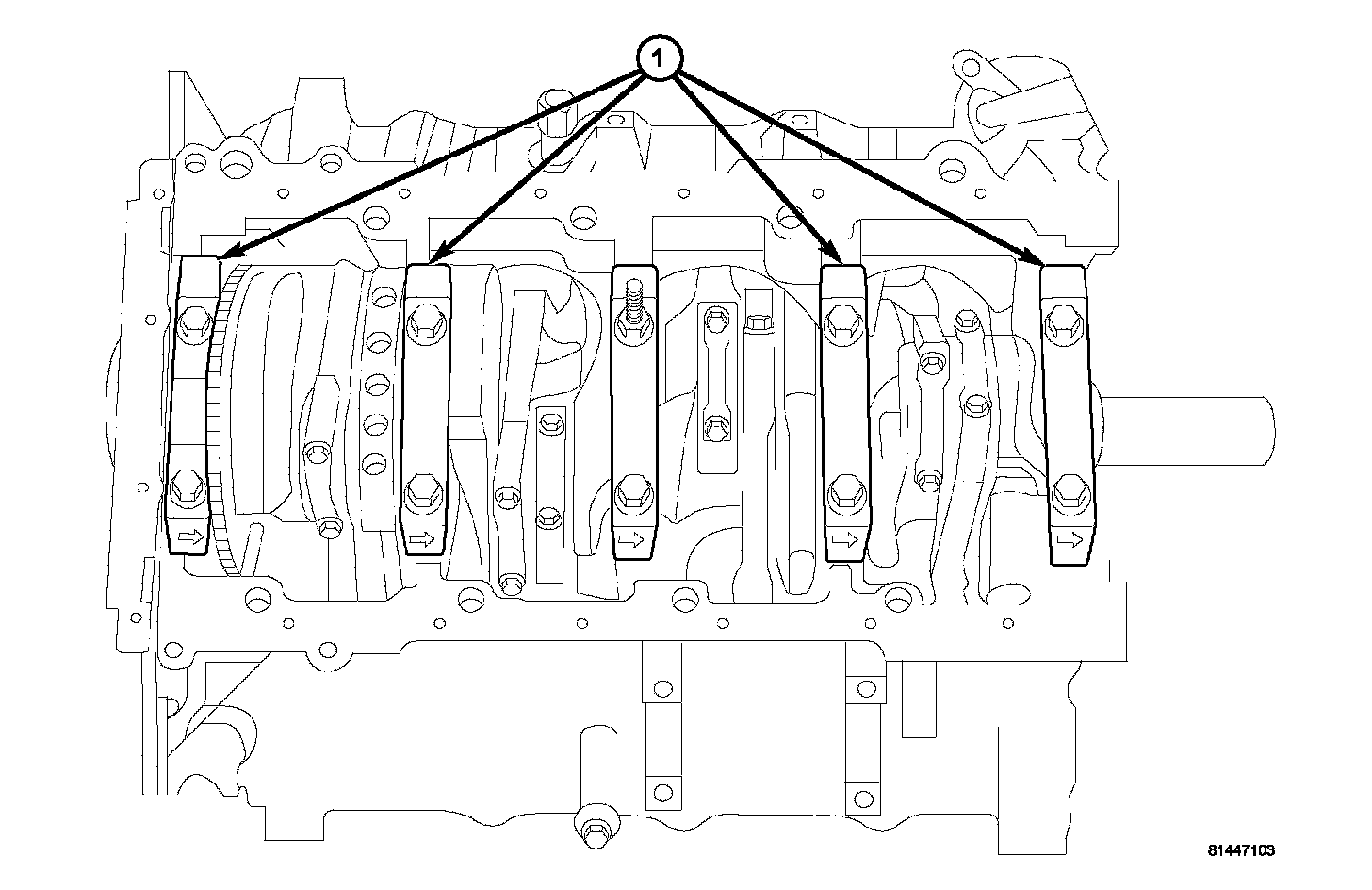 1

81447103