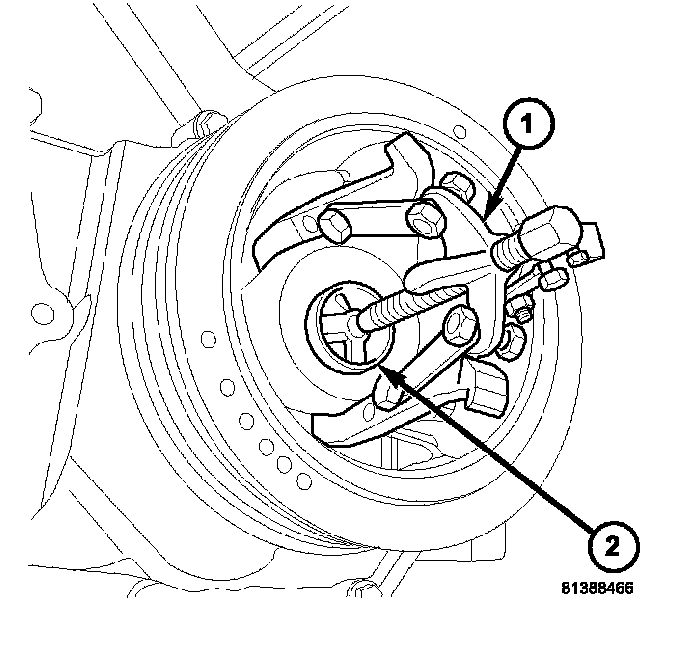 1

2

81388466