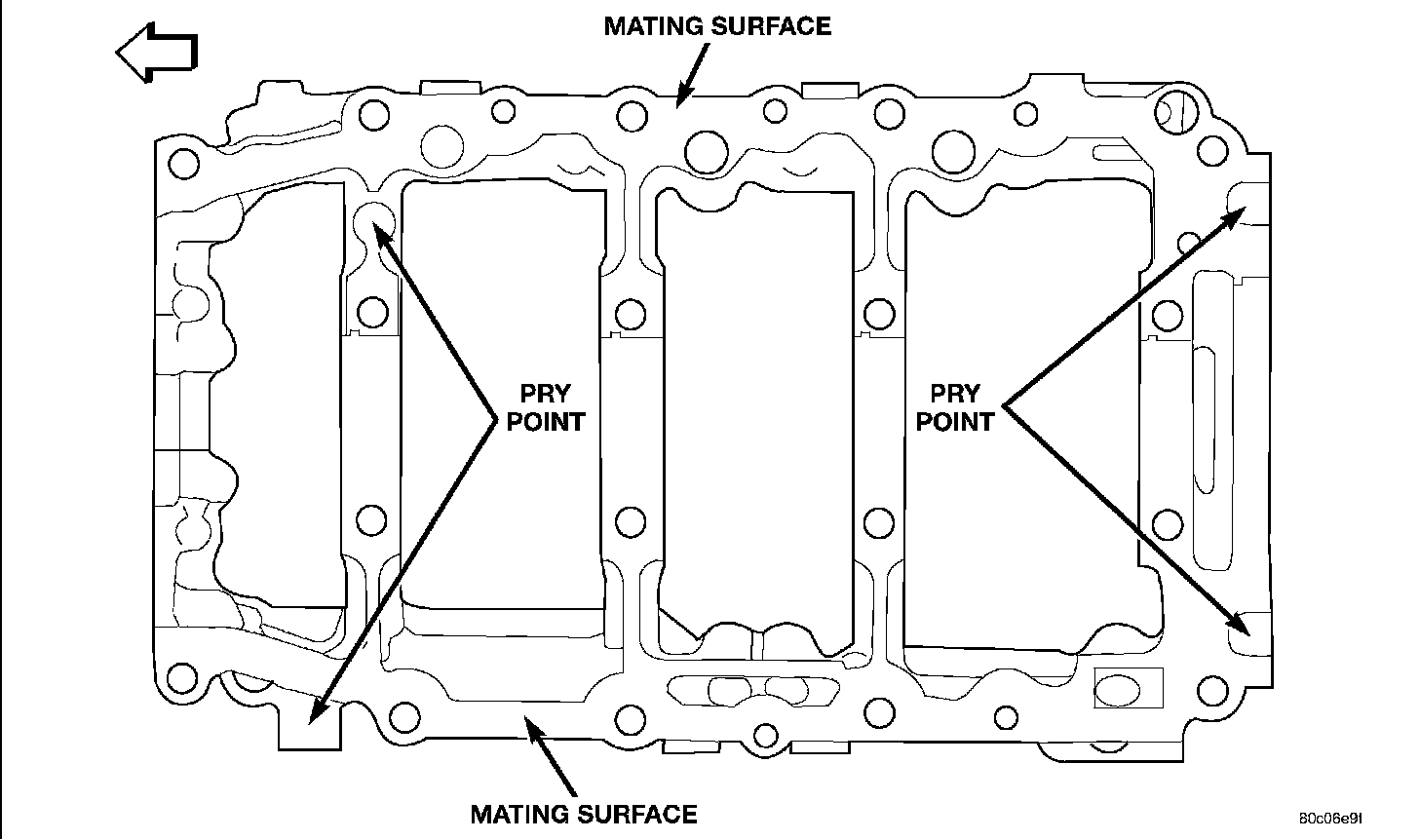 MATING SURFACE

PRY POINT

PRY POINT

MATING SURFACE

80c06e9f