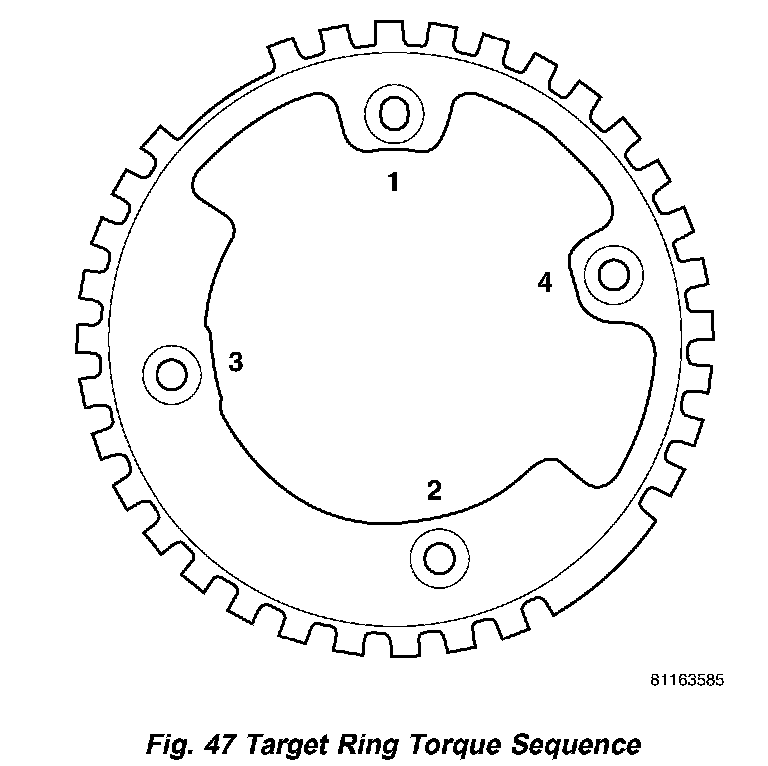 1

4

3

2

81163585

Fig. 47 Target Ring Torque Sequence