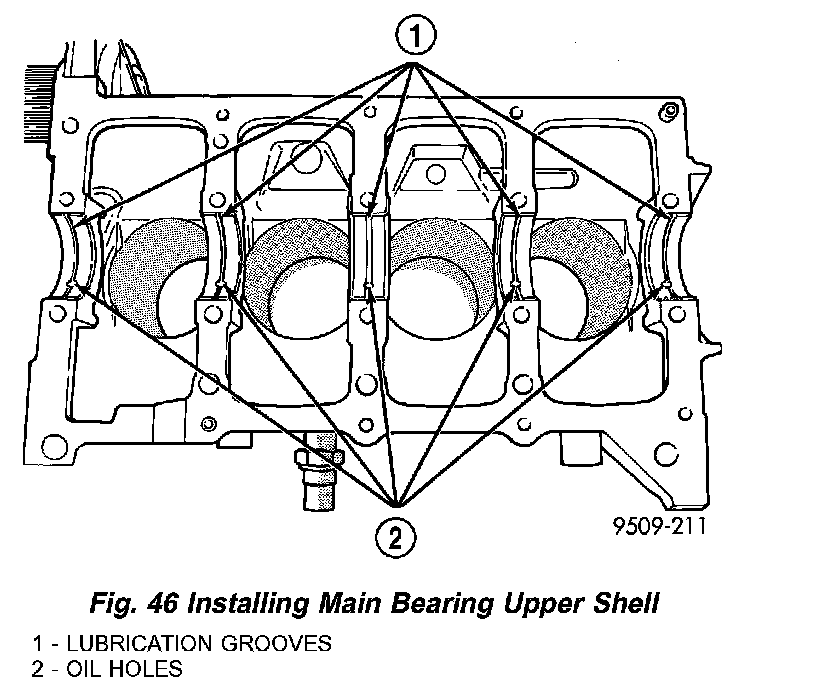 1

2

9509-211

Fig. 46 Installing Main Bearing Upper Shell

1 - LUBRICATION GROOVES
2 - OIL HOLES