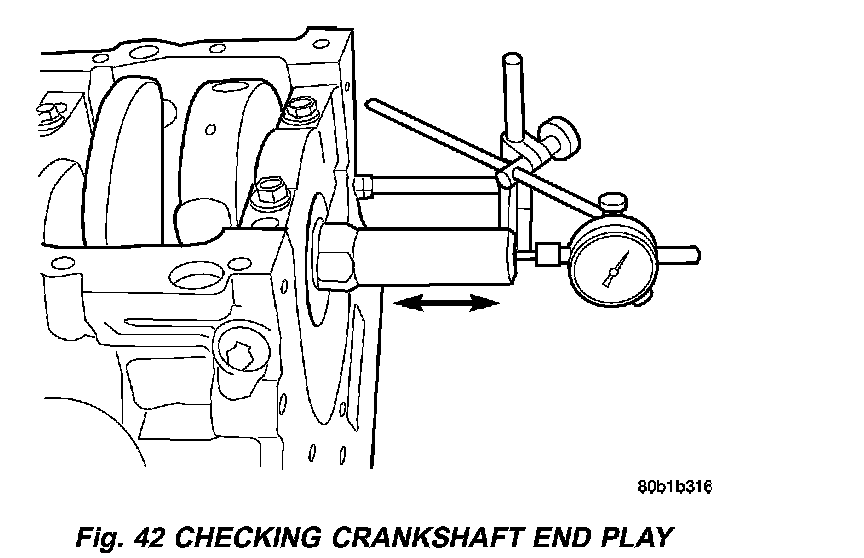 80b1b316

Fig. 42 CHECKING CRANKSHAFT END PLAY