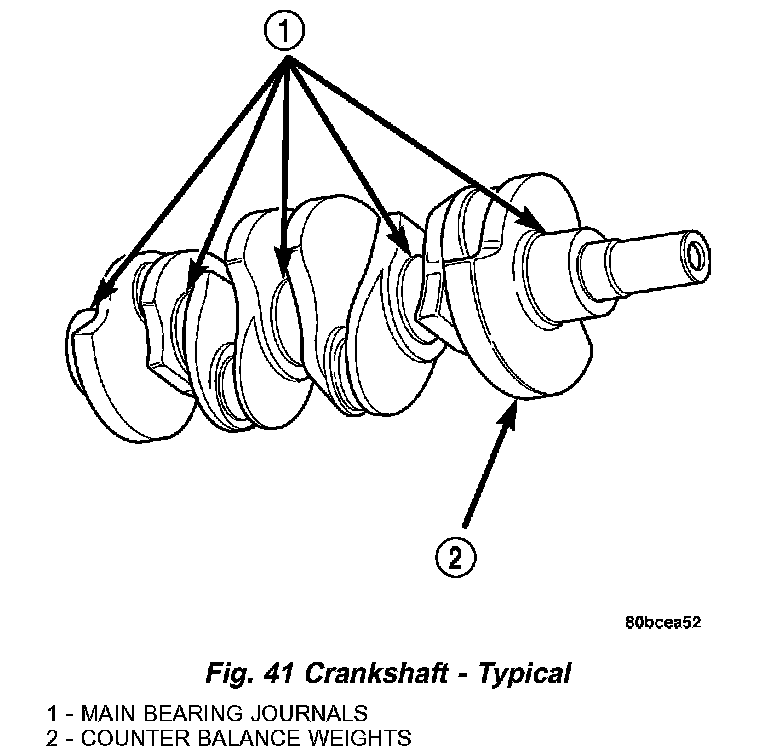 1

2

80bcea52

Fig. 41 Crankshaft - Typical

1 - MAIN BEARING JOURNALS
2 - COUNTER BALANCE WEIGHTS