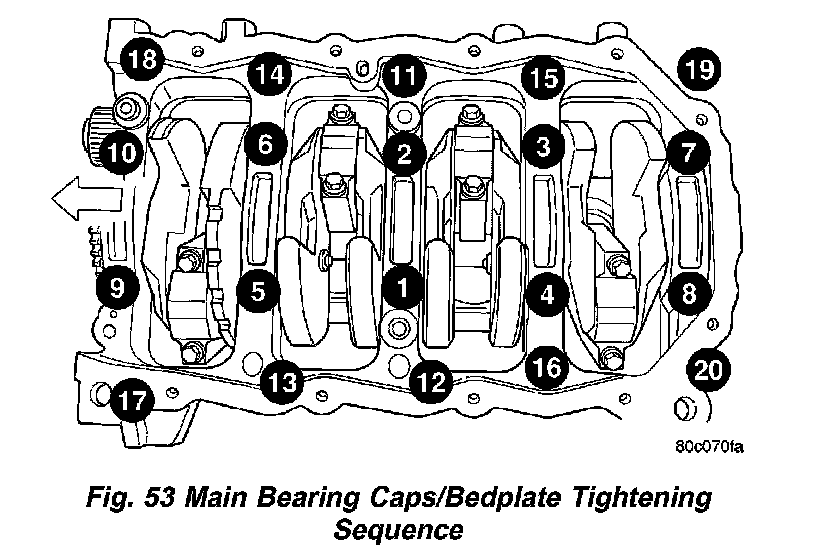 18
14
11
15
19
10
6
2
3
7
9
5
1
4
8
17
13
12
16
20
80c070fa

Fig. 53 Main Bearing Caps/Bedplate Tightening Sequence