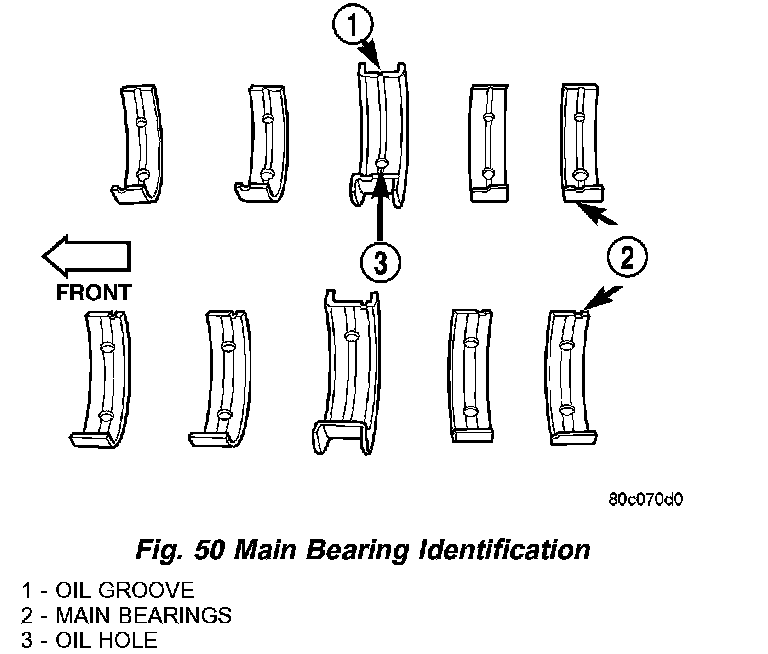 1

3

2

FRONT

80c070d0

Fig. 50 Main Bearing Identification

1 - OIL GROOVE
2 - MAIN BEARINGS
3 - OIL HOLE