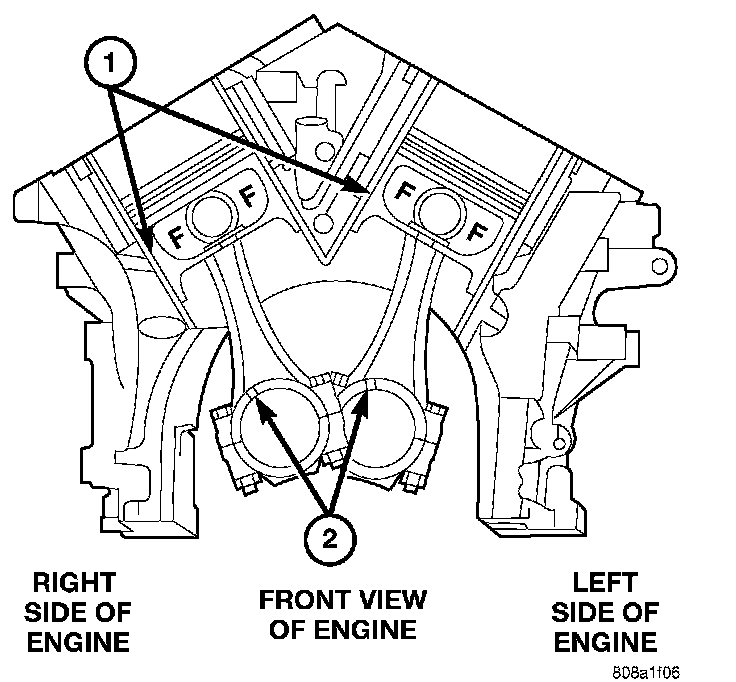 1

F F F F

2

RIGHT SIDE OF ENGINE

FRONT VIEW OF ENGINE

LEFT SIDE OF ENGINE

808a1f06