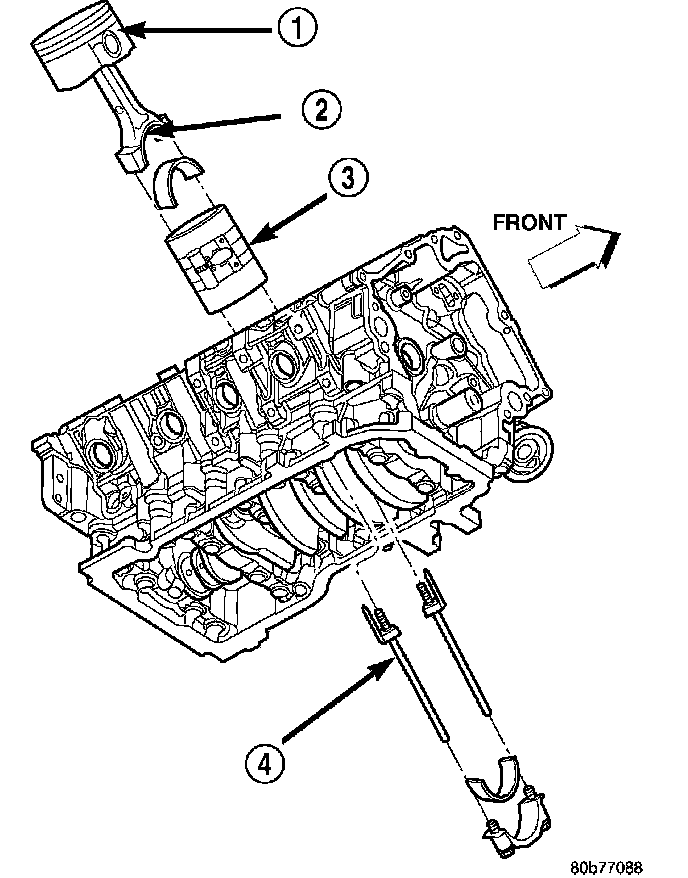 1
2
3
FRONT
4
80b77088