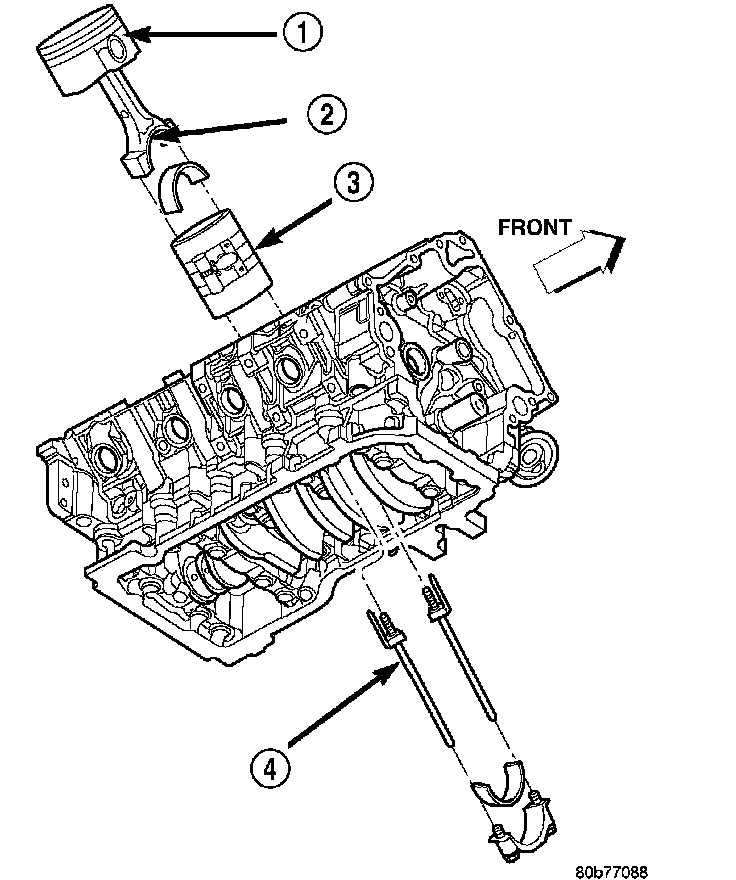 1
2
3
FRONT
4
80b77088