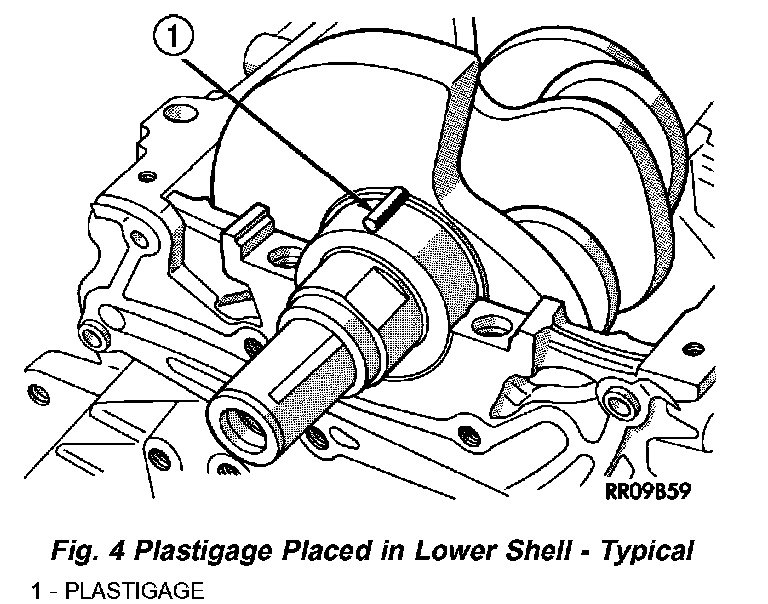 1

RR09B59

Fig. 4 Plastigage Placed in Lower Shell - Typical

1 - PLASTIGAGE