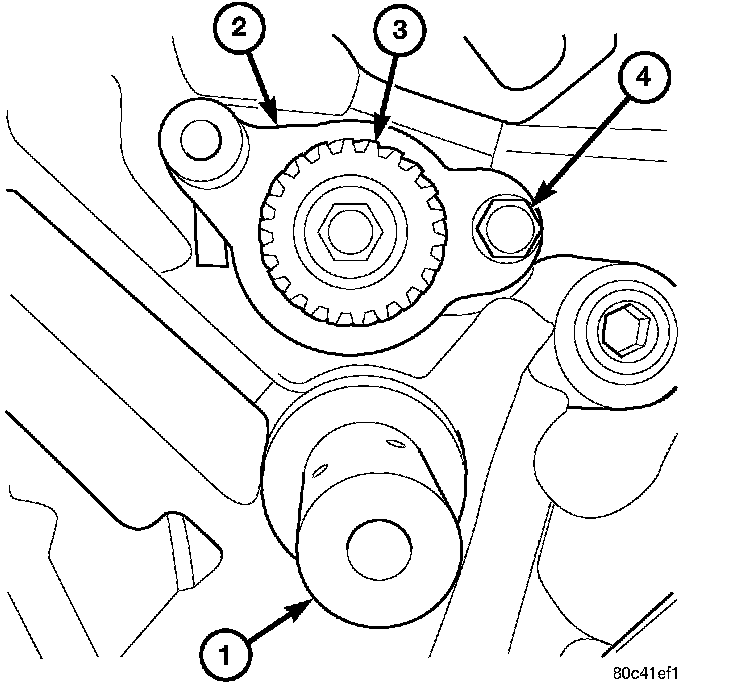 2
3
4
1
80c41ef1