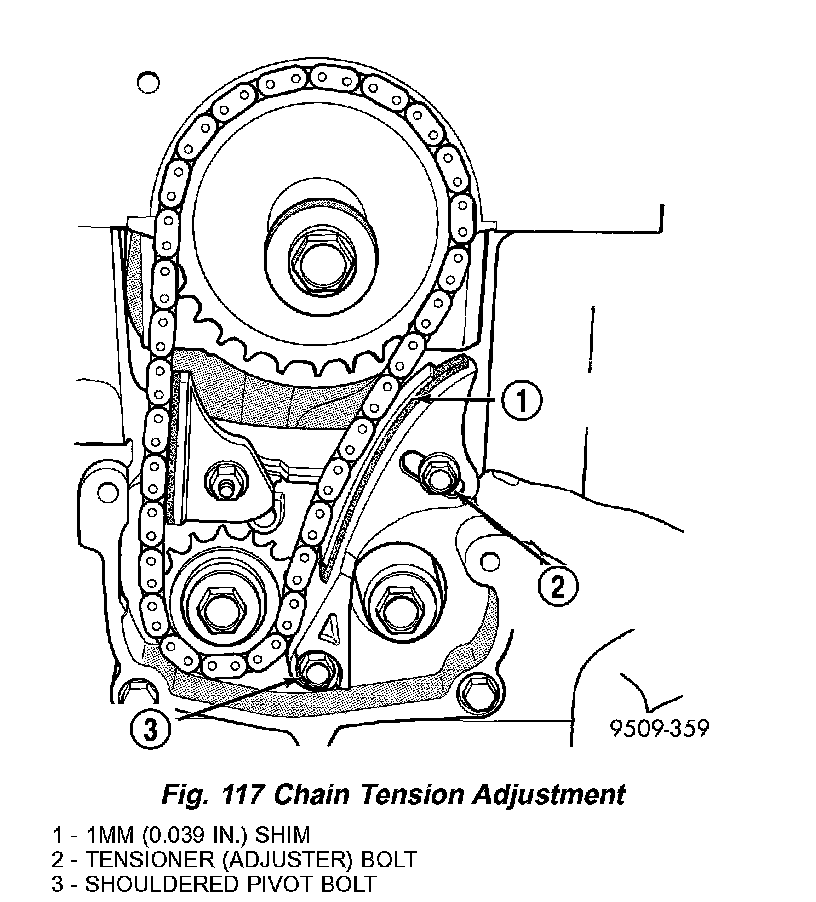 1

2

3

9509-359

Fig. 117 Chain Tension Adjustment

1 - 1MM (0.039 IN.) SHIM
2 - TENSIONER (ADJUSTER) BOLT
3 - SHOULDERED PIVOT BOLT