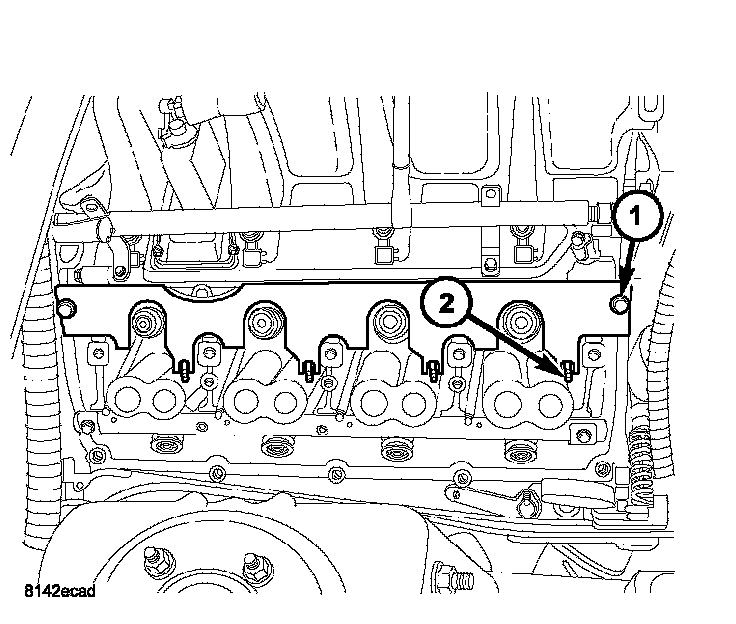 1
2
8142ecad