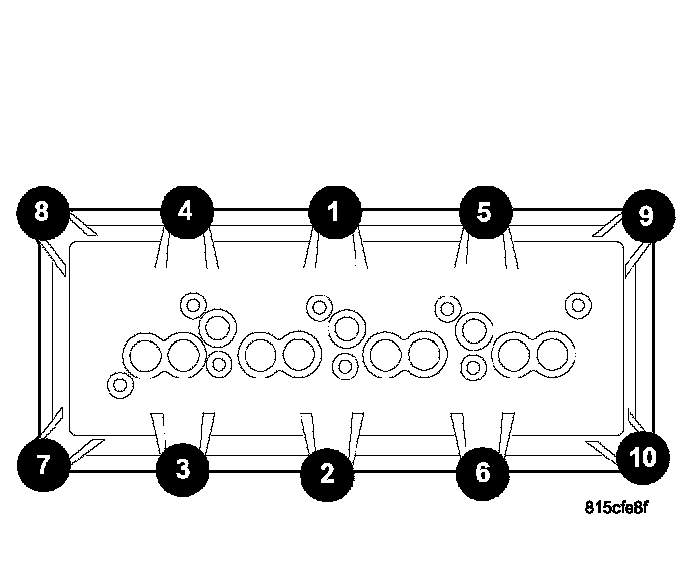 8
4
1
5
9
7
3
2
6
10
815cfe8f