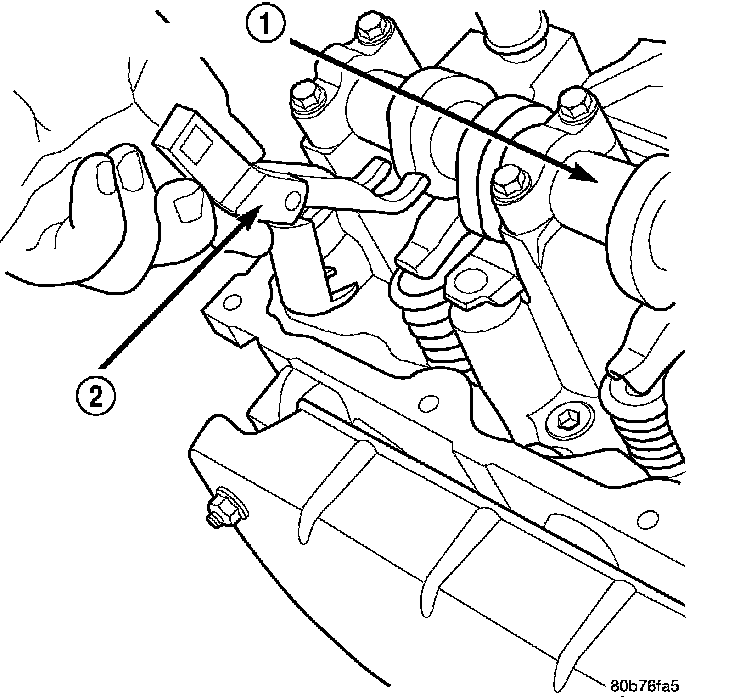 1

2

80b76fa5