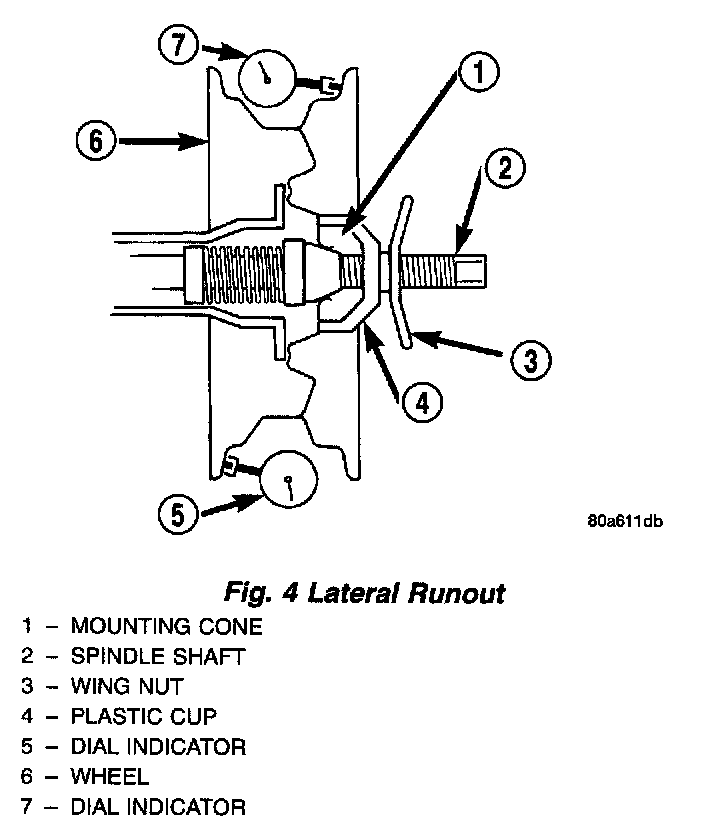 7

1

6

2

3

4

5

80a611db

Fig. 4 Lateral Runout

1 – MOUNTING CONE
2 – SPINDLE SHAFT
3 – WING NUT
4 – PLASTIC CUP
5 – DIAL INDICATOR
6 – WHEEL
7 – DIAL INDICATOR